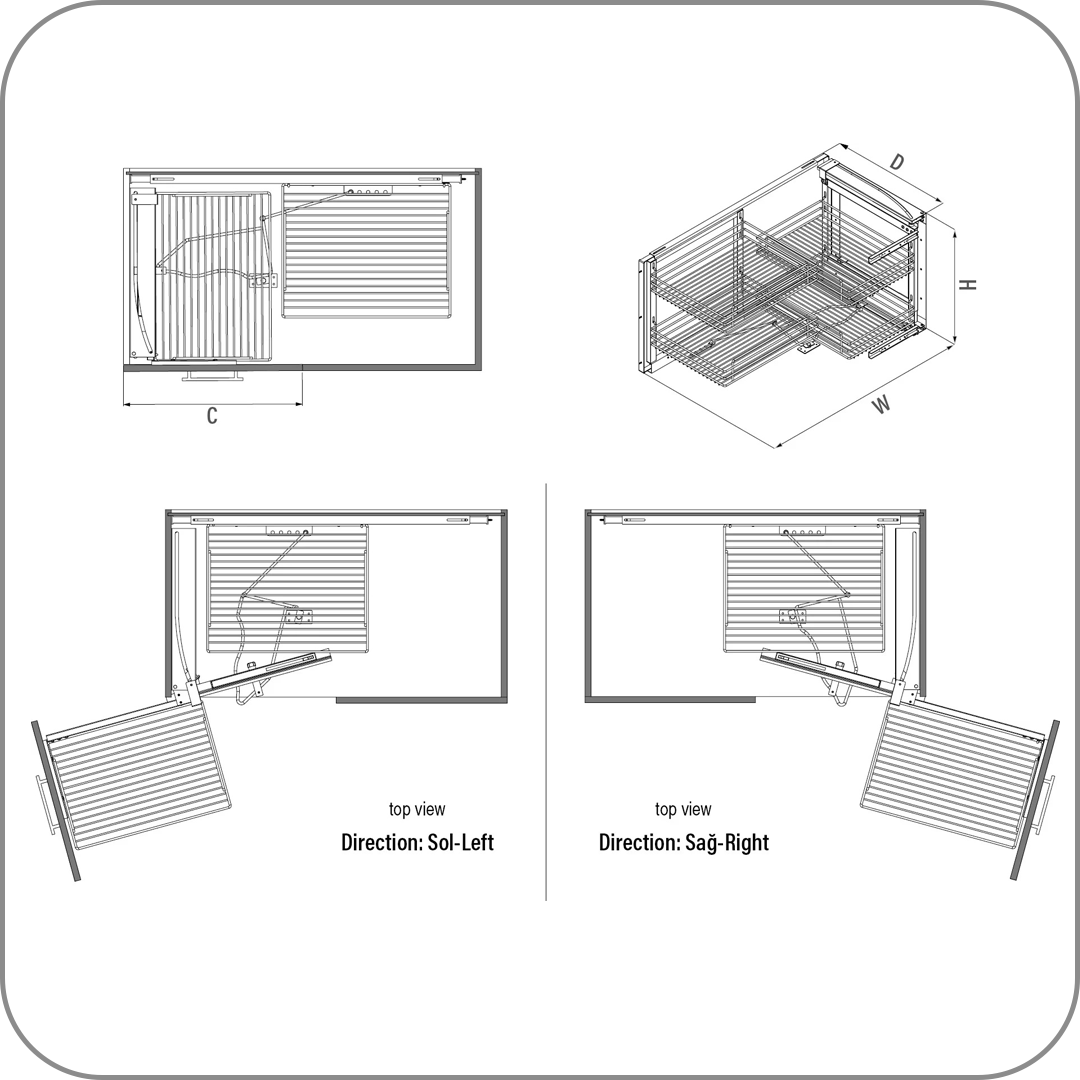 C

D

H

W

top view
Direction: Sol-Left

top view
Direction: Sağ-Right