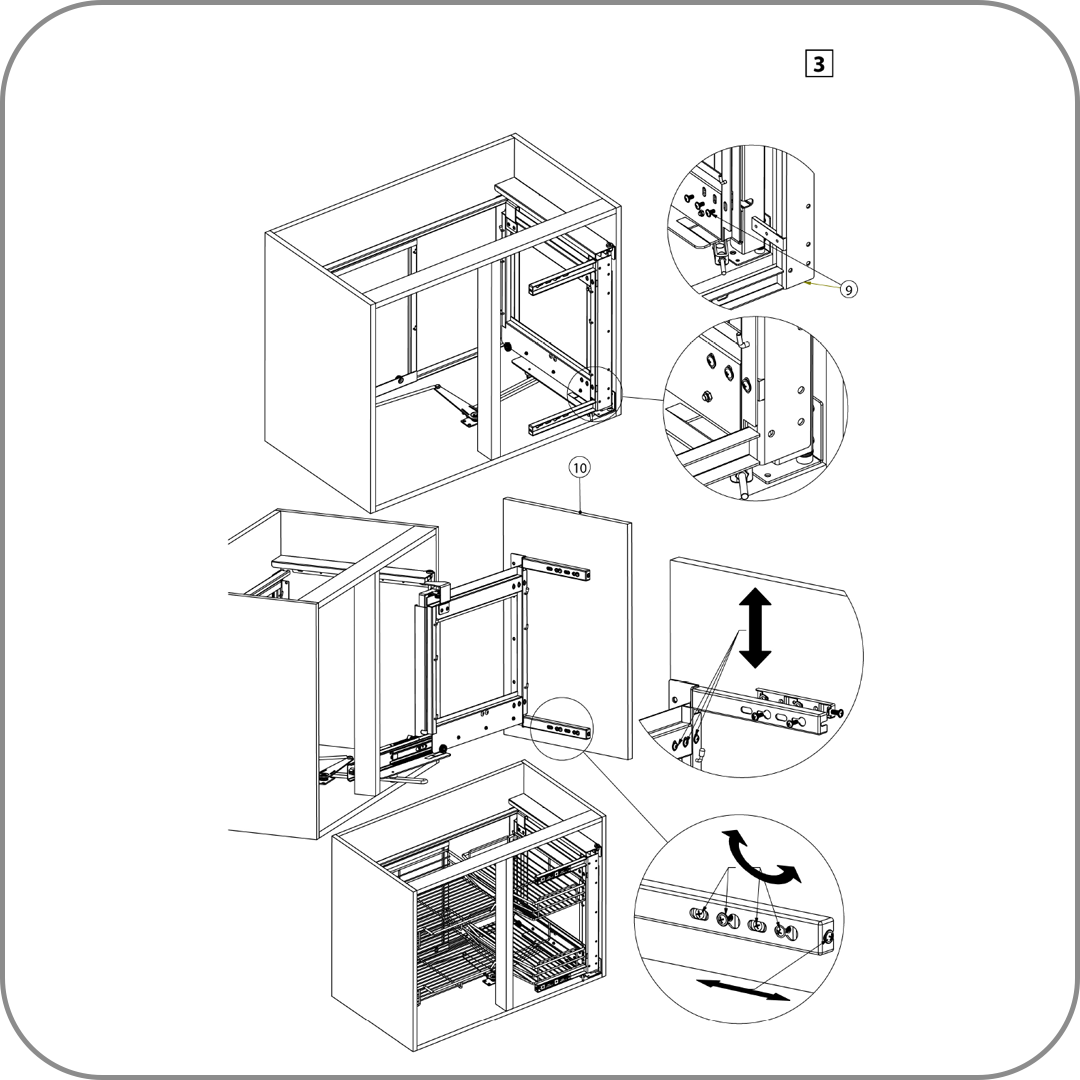 3

9

10