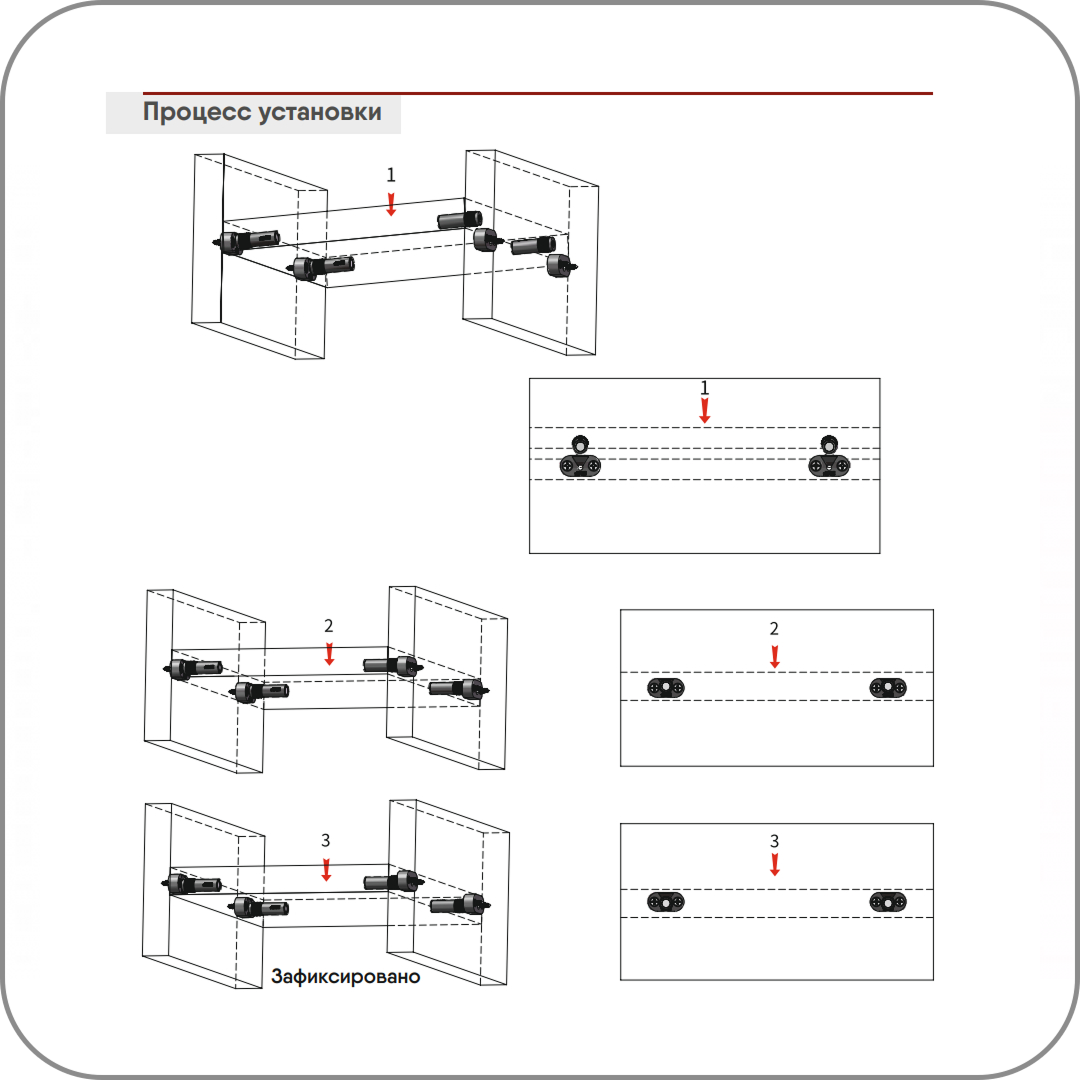 Процесс установки

1

1

2

2

3

3

Зафиксировано