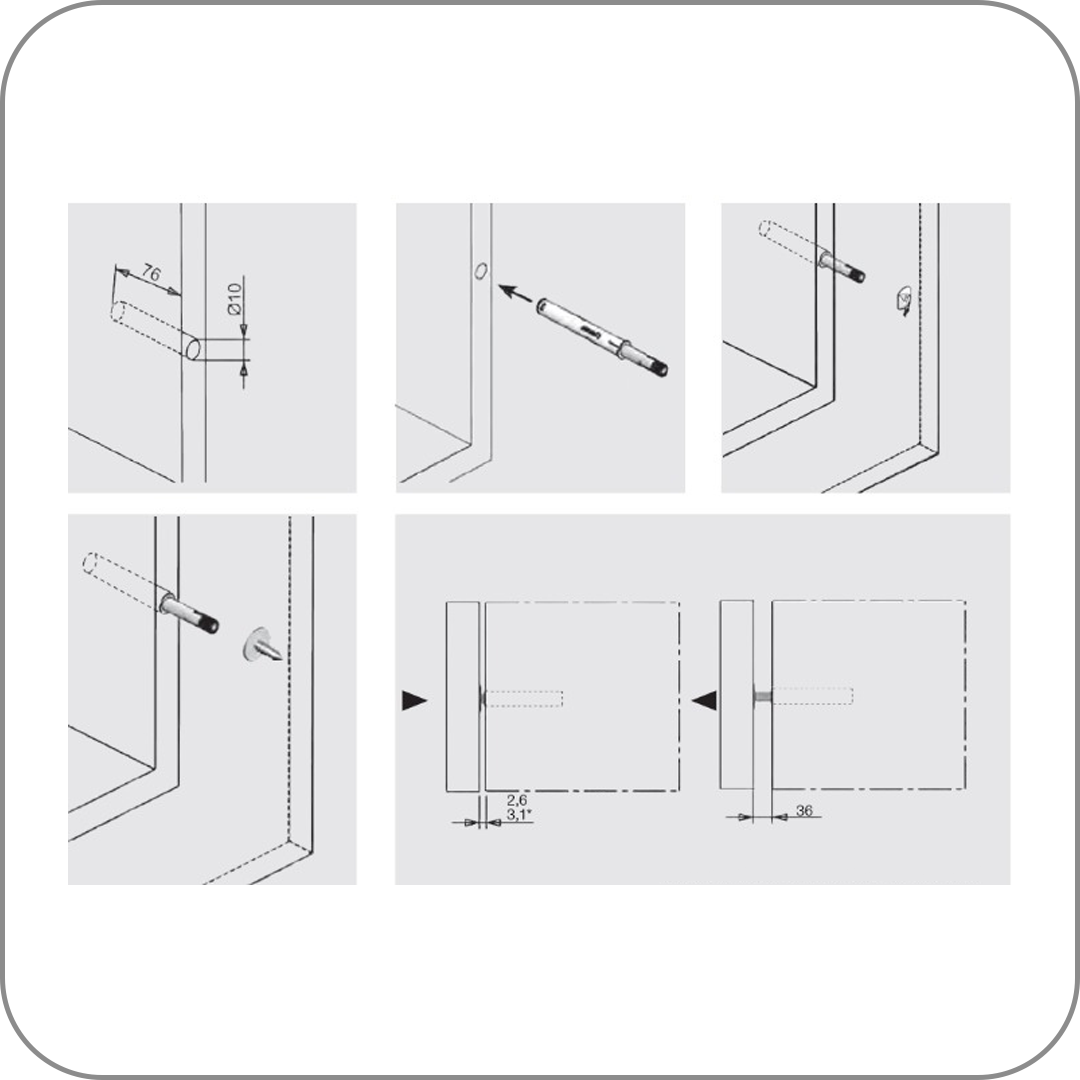 76
Ø10
2,6
3,1*
36