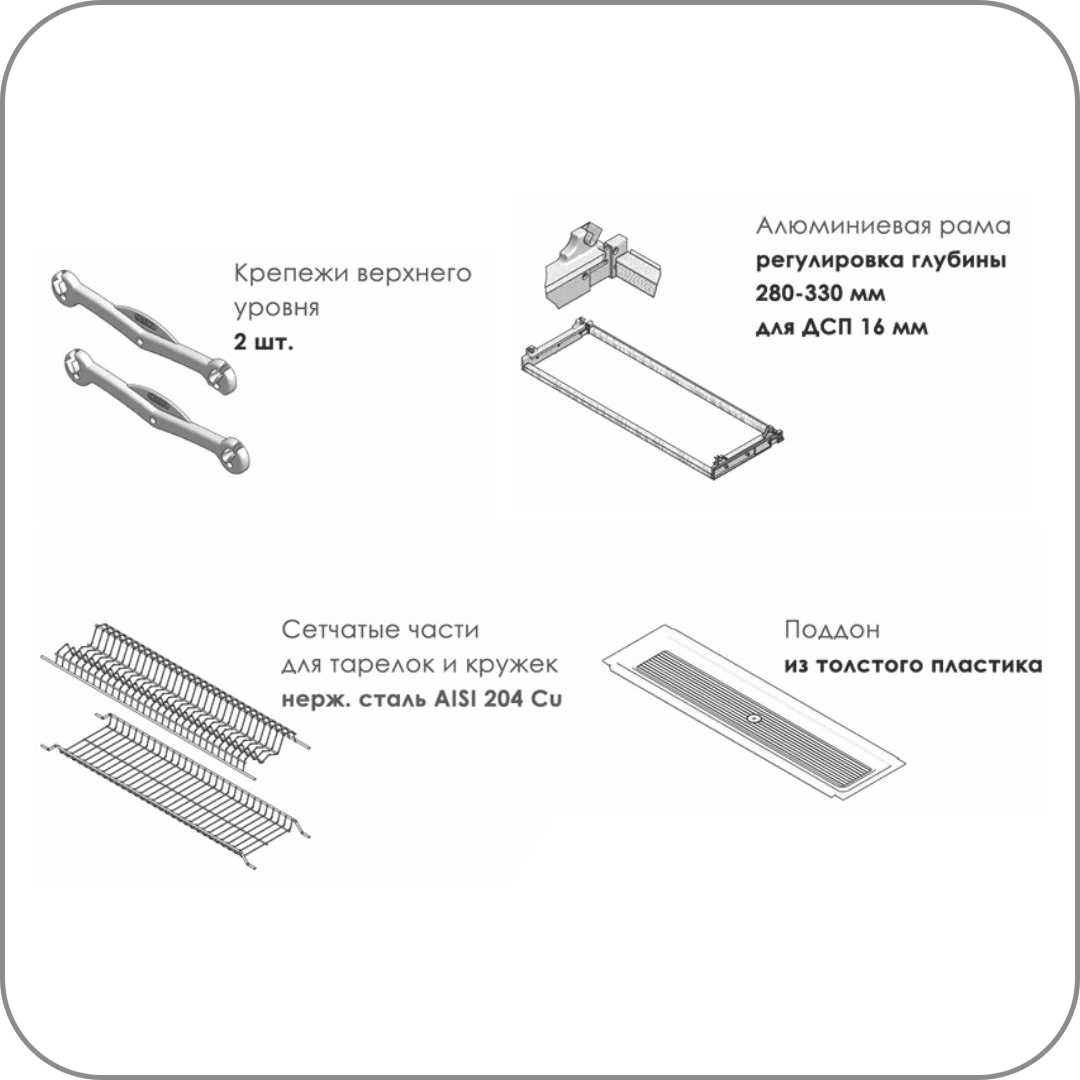 Крепежи верхнего уровня
2 шт.

Алюминиевая рама
регулировка глубины
280-330 мм
для ДСП 16 мм

Сетчатые части
для тарелок и кружек
нерж. сталь AISI 204 Cu

Поддон
из толстого пластика