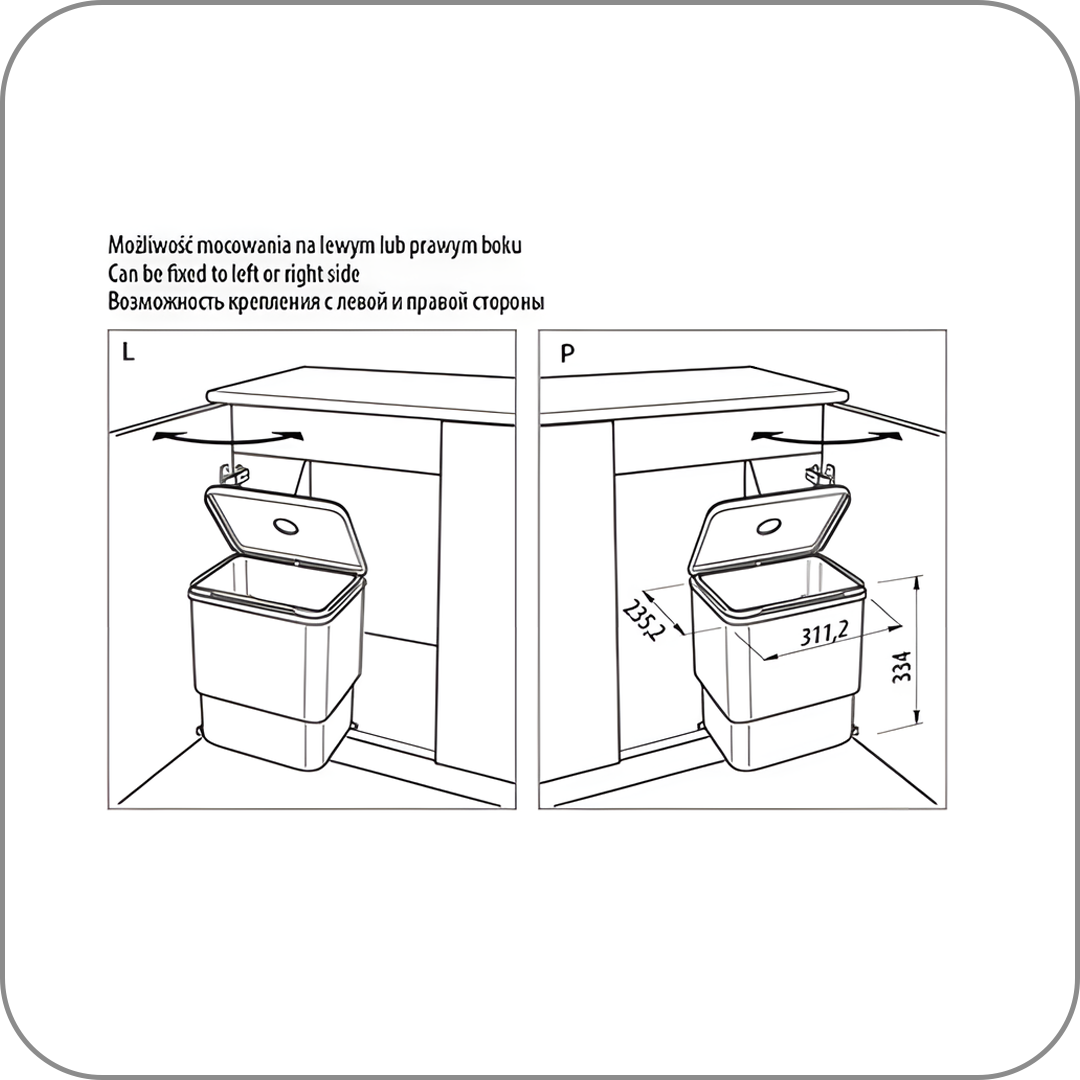 Możliwość mocowania na lewym lub prawym boku
Can be fixed to left or right side
Возможность крепления с левой и правой стороны

L

P

235,2

311,2

334