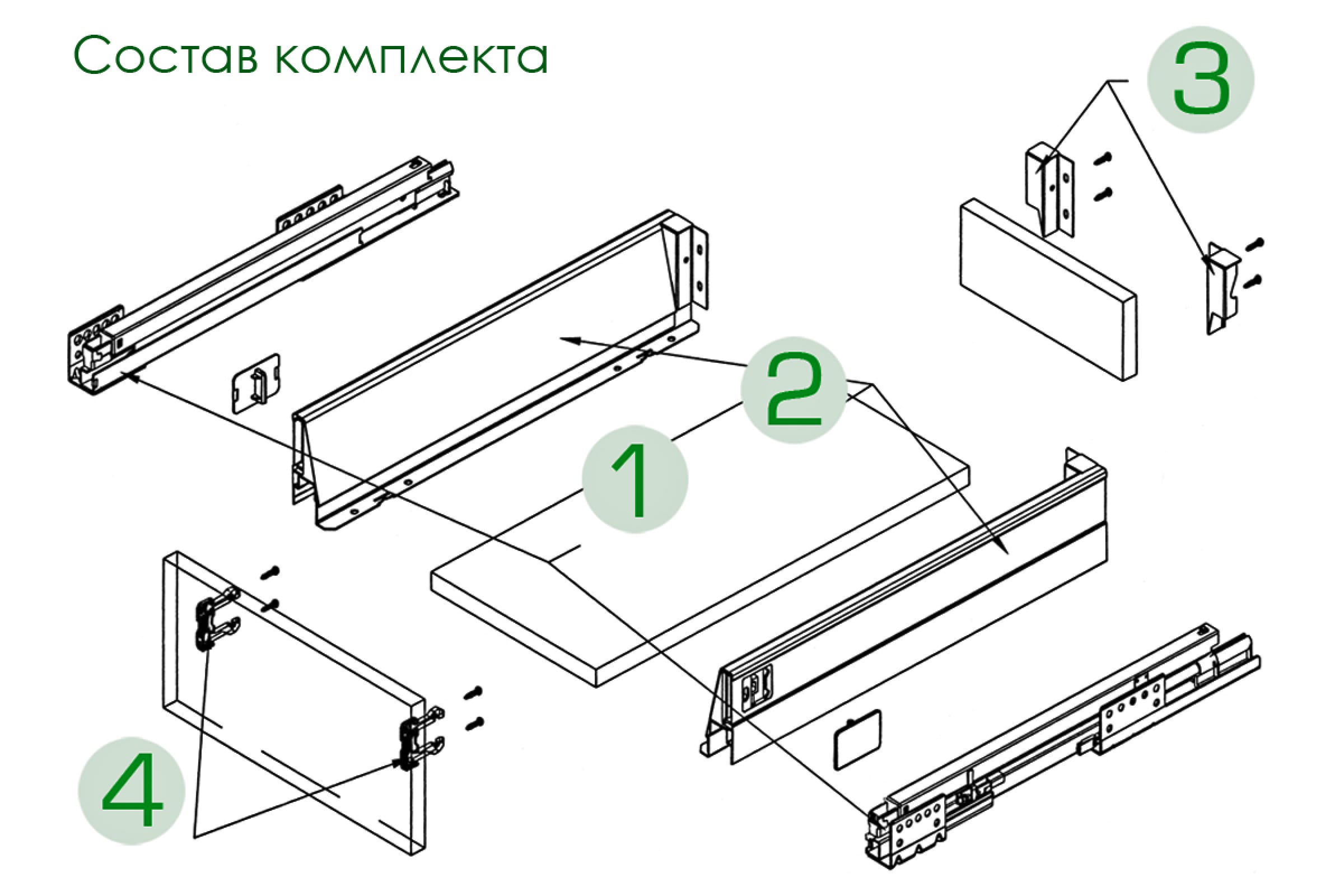 Состав комплекта

3

2

1

4