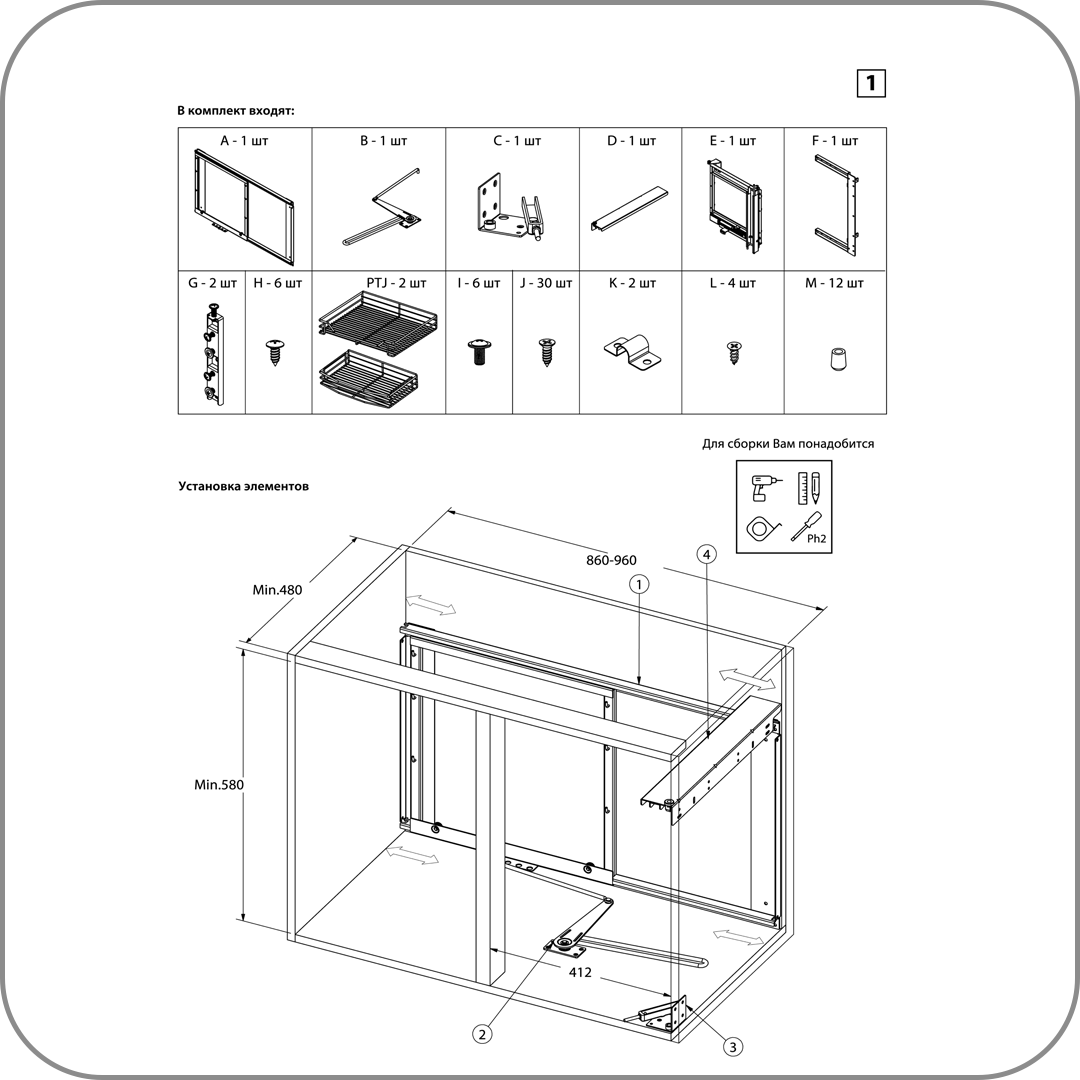 1

В комплект входят:

| A - 1 шт | B - 1 шт | C - 1 шт | D - 1 шт | E - 1 шт | F - 1 шт |
|---|---|---|---|---|---|

| G - 2 шт | H - 6 шт | PTJ - 2 шт | I - 6 шт | J - 30 шт | K - 2 шт | L - 4 шт | M - 12 шт |
|---|---|---|---|---|---|---|---|

Для сборки Вам понадобится

Ph2

Установка элементов

860-960

Min.480

Min.580

412

1

2

3

4