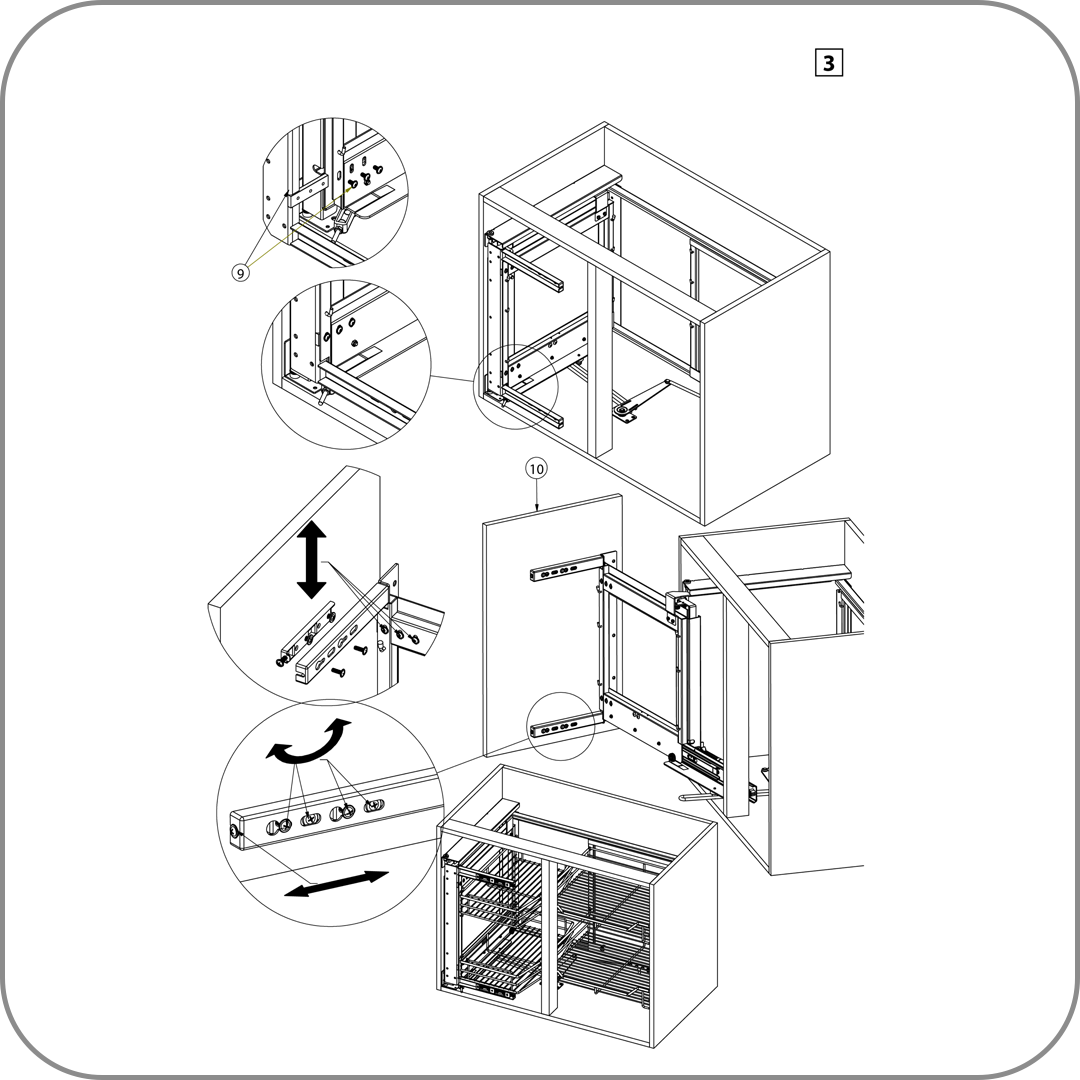 3

9

10