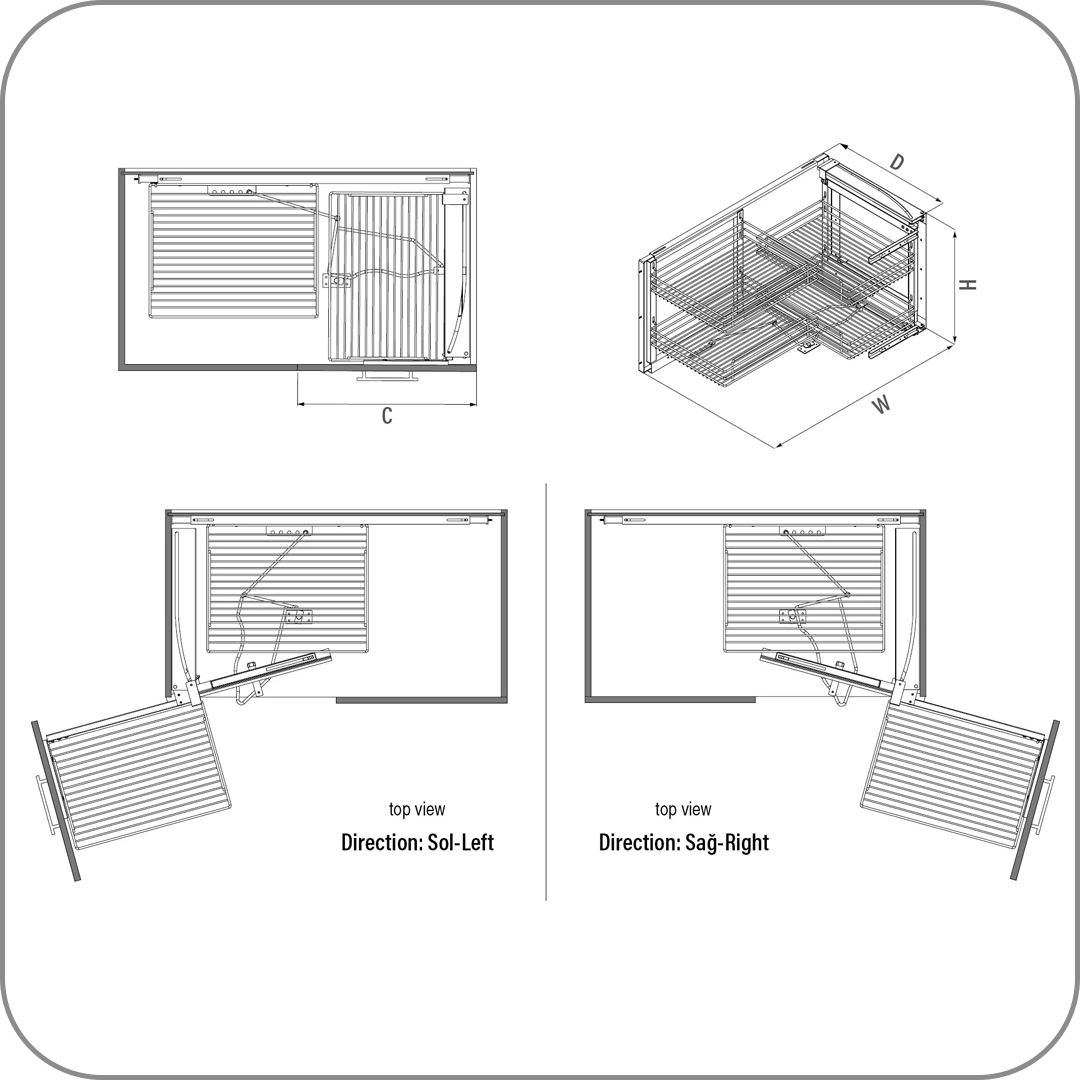 C

D

H

W

top view

Direction: Sol-Left

top view

Direction: Sağ-Right