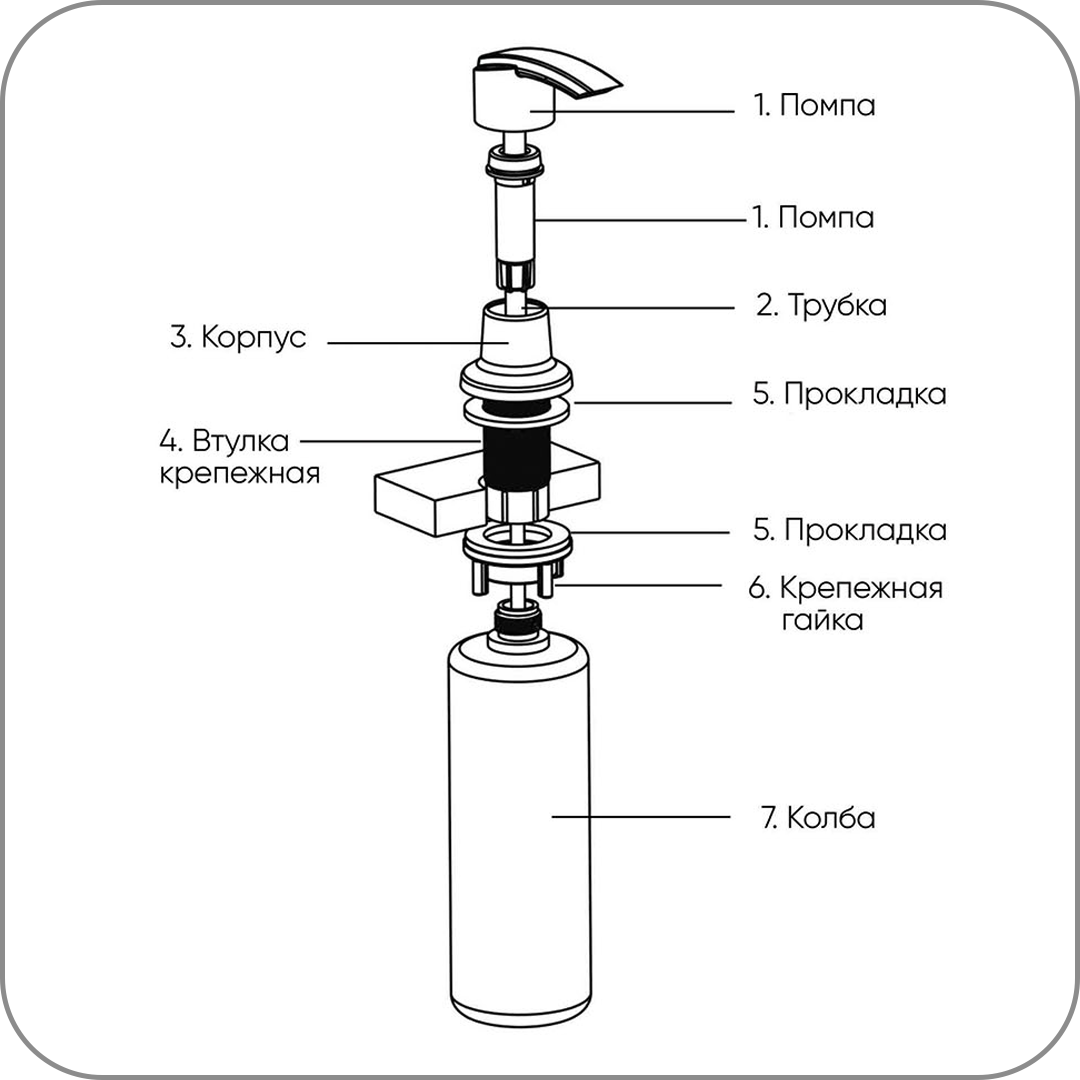 1. Помпа

1. Помпа

2. Трубка

3. Корпус

5. Прокладка

4. Втулка крепежная

5. Прокладка

6. Крепежная гайка

7. Колба