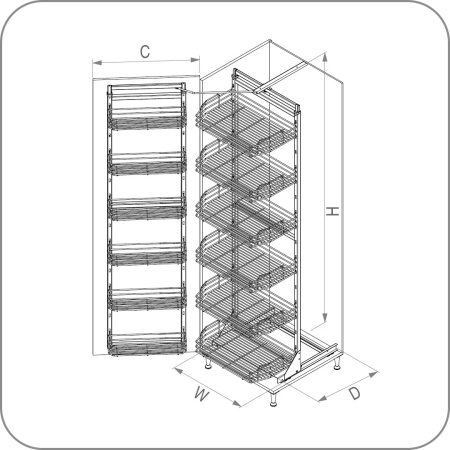 C
H
W
D