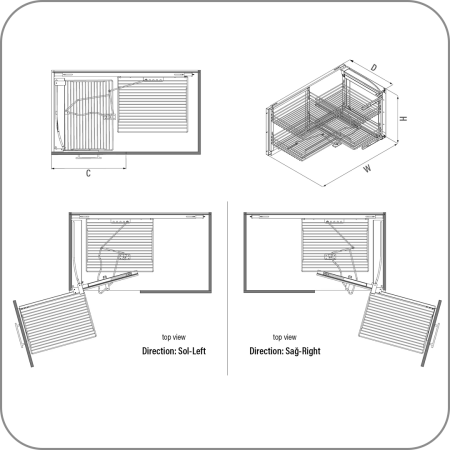 C

D

H

W

top view
Direction: Sol-Left

top view
Direction: Sağ-Right