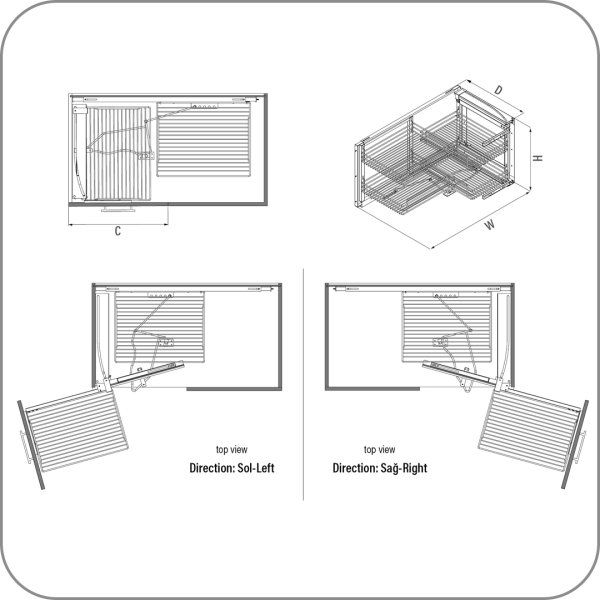 C

D

H

W

top view
Direction: Sol-Left

top view
Direction: Sağ-Right