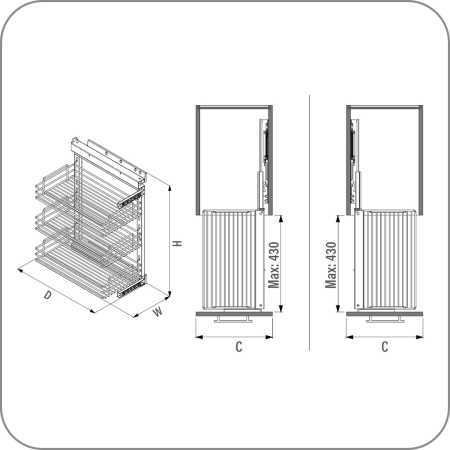 H
D
W
Max: 430
C
Max: 430
C