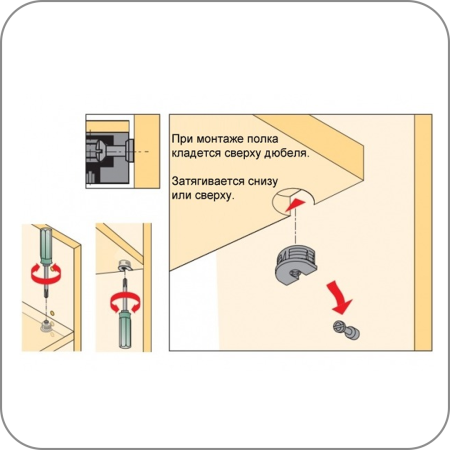 При монтаже полка кладется сверху дюбеля.

Затягивается снизу или сверху.