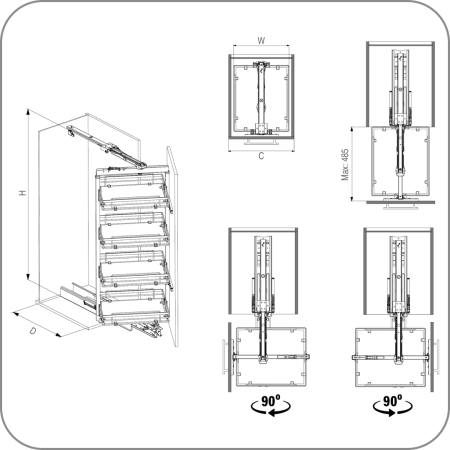 H

D

W

C

Max: 485

90º

90º