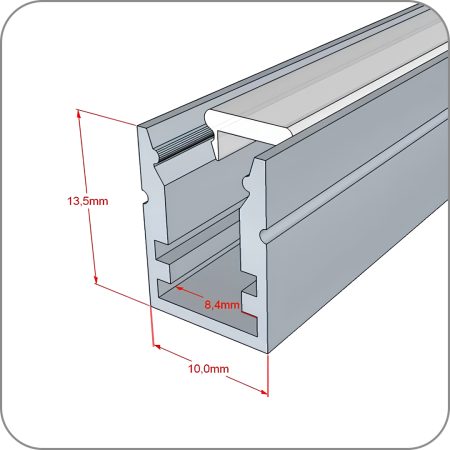 13,5mm

8,4mm

10,0mm