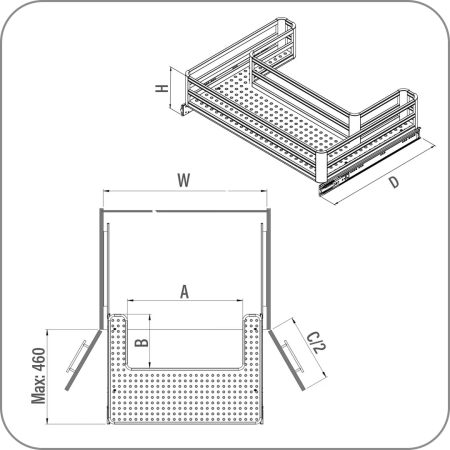 H
D
W
A
B
C/2
Max: 460