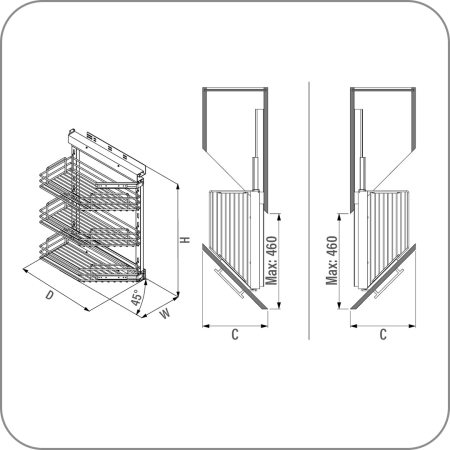 H
D
45°
W
Max: 460
C
Max: 460
C