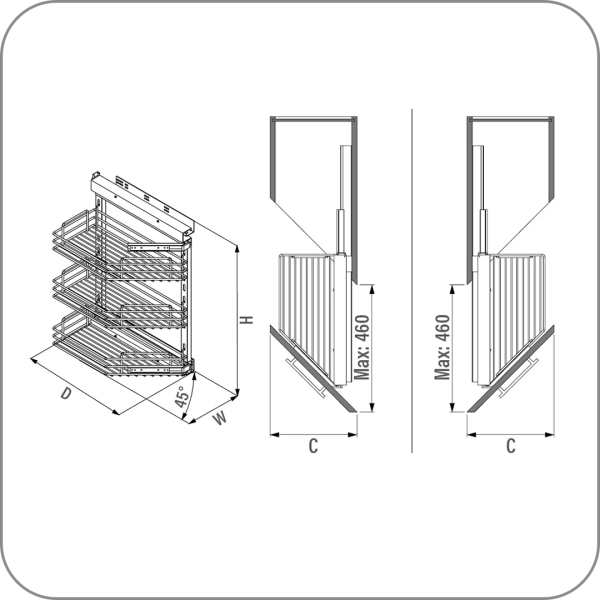 H

D

45°

W

Max: 460

C

Max: 460

C