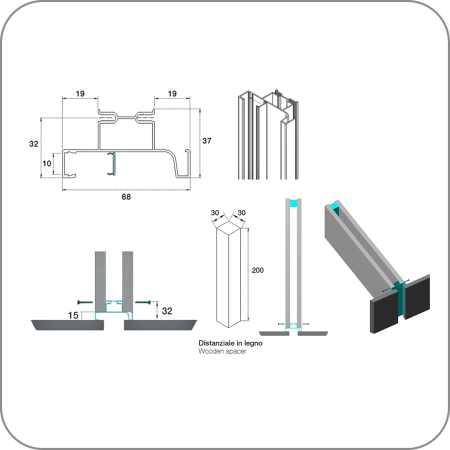 19
19
32
37
10
68
30
30
200
15
32
Distanziale in legno
Wooden spacer