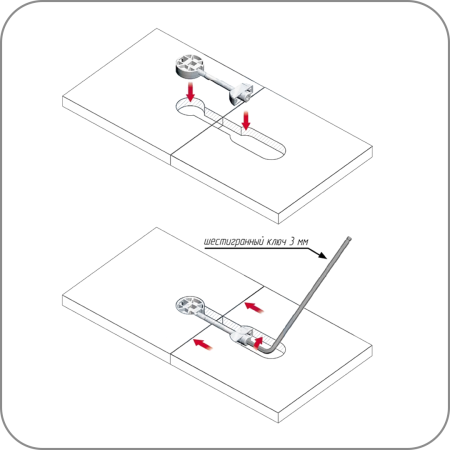 шестигранный ключ 3 мм