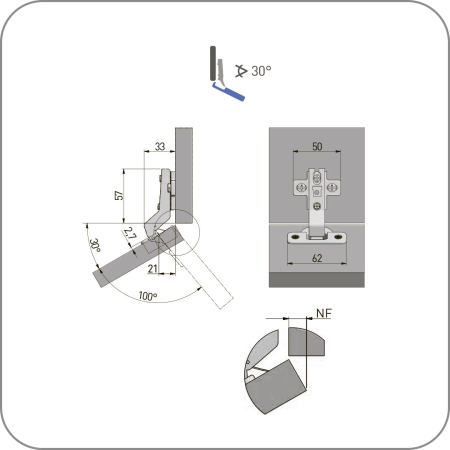 30°

33

57

2,7

30°

21

100°

50

62

NF