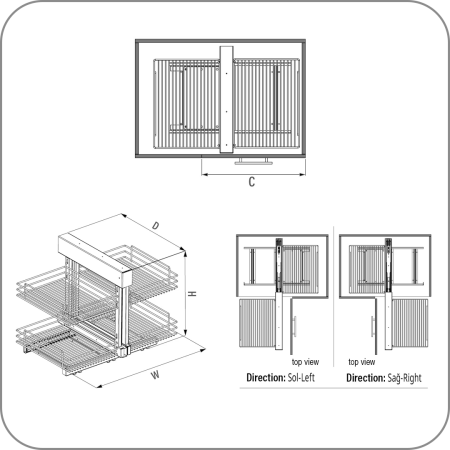 C

D

H

W

top view

Direction: Sol-Left

top view

Direction: Sağ-Right