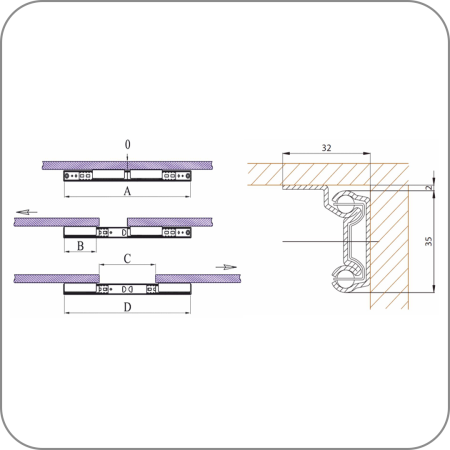 0
A
B
C
D
32
2
35