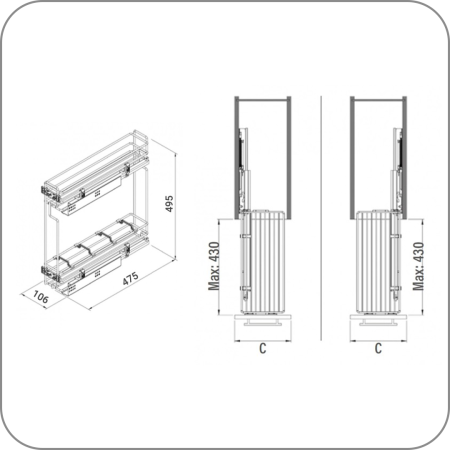 495

475

106

Max: 430

C

Max: 430

C