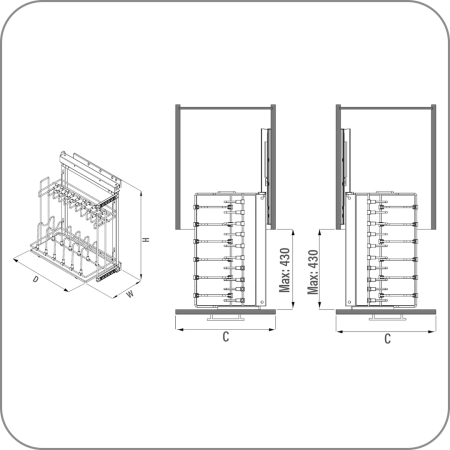 H
D
W
Max: 430
C
Max: 430
C