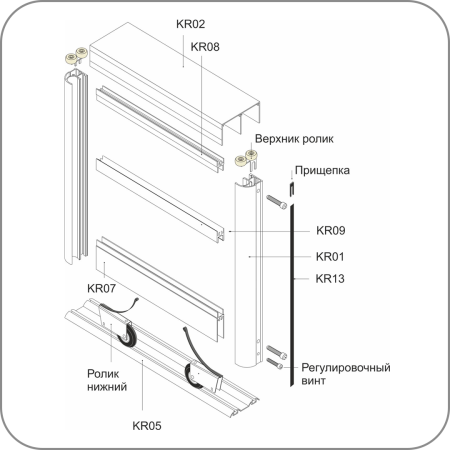 KR02

KR08

Верхник ролик

Прищепка

KR09

KR01

KR13

KR07

Ролик нижний

Регулировочный винт

KR05