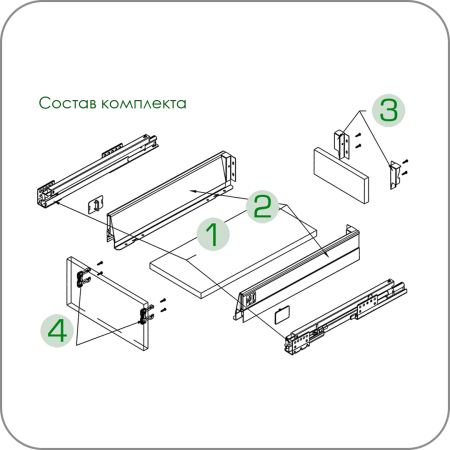 Состав комплекта

3

2

1

4