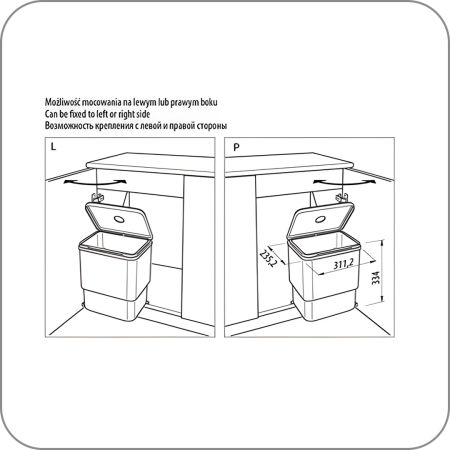 Możliwość mocowania na lewym lub prawym boku
Can be fixed to left or right side
Возможность крепления с левой и правой стороны

L

P

235,2

311,2

334