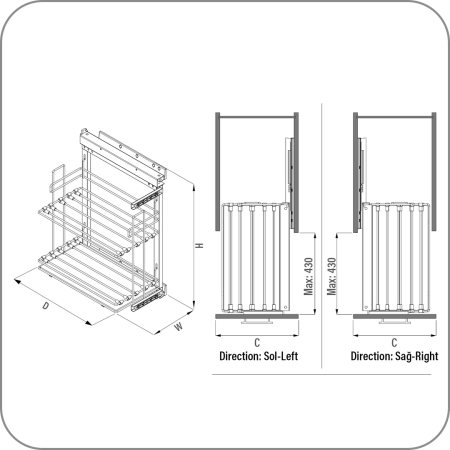 H
D
W
Max: 430
C
Direction: Sol-Left
Max: 430
C
Direction: Sağ-Right