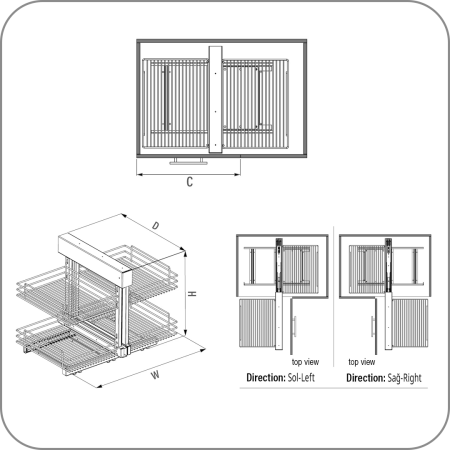 C

D

H

W

top view

Direction: Sol-Left

top view

Direction: Sağ-Right