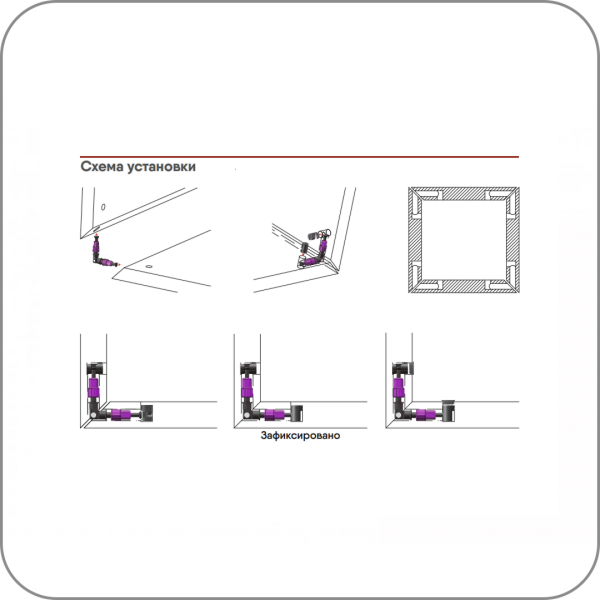 Схема установки

Зафиксировано