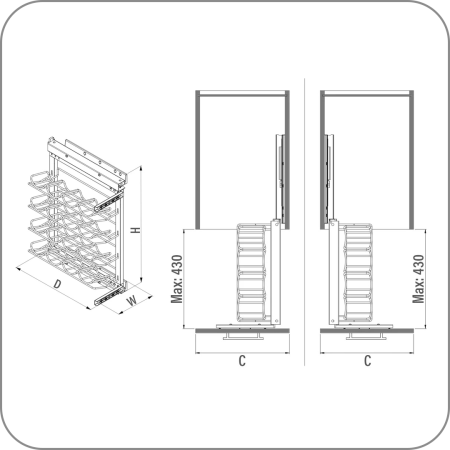 H

D

W

Max: 430

C

Max: 430

C