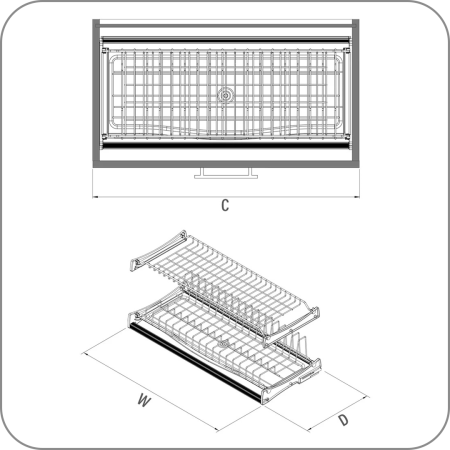 C

W

D