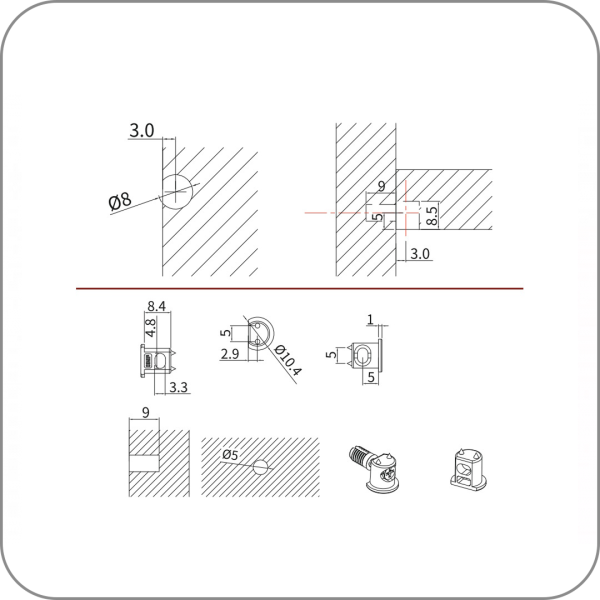 3.0
Ø8

9
5
8.5
3.0

8.4
4.8
3.3

5
2.9
Ø10.4

1
5
5

9

Ø5