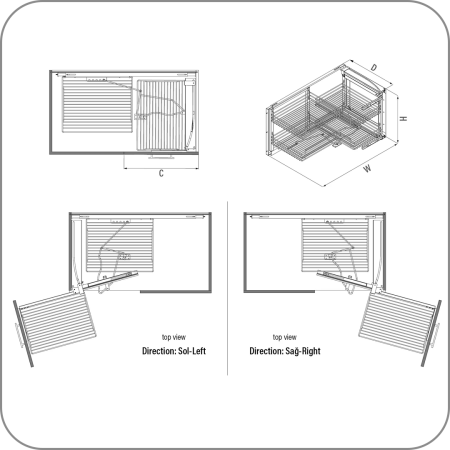 C

D

H

W

top view
Direction: Sol-Left

top view
Direction: Sağ-Right