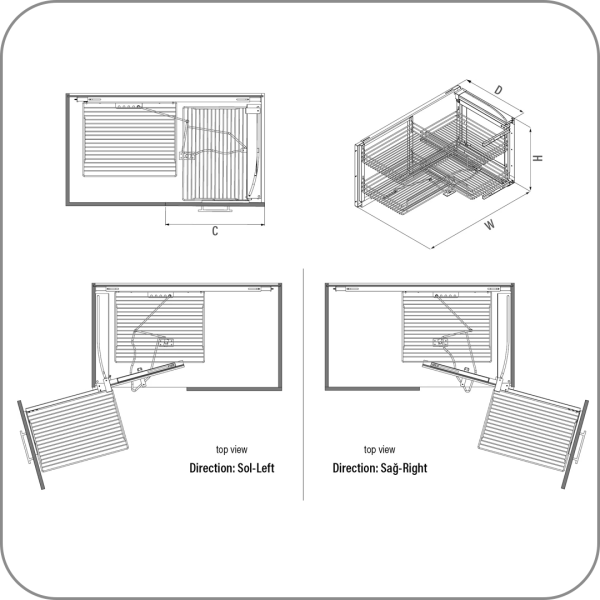 C

D

H

W

top view
Direction: Sol-Left

top view
Direction: Sağ-Right