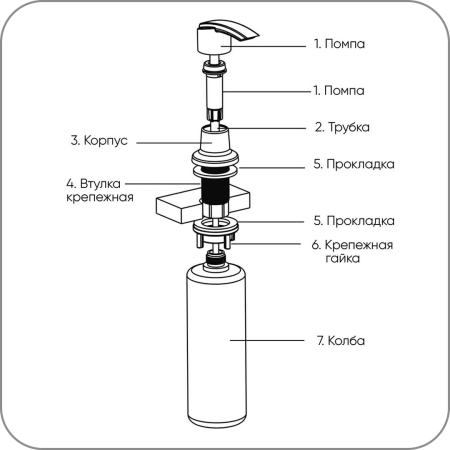 1. Помпа

1. Помпа

2. Трубка

3. Корпус

5. Прокладка

4. Втулка крепежная

5. Прокладка

6. Крепежная гайка

7. Колба